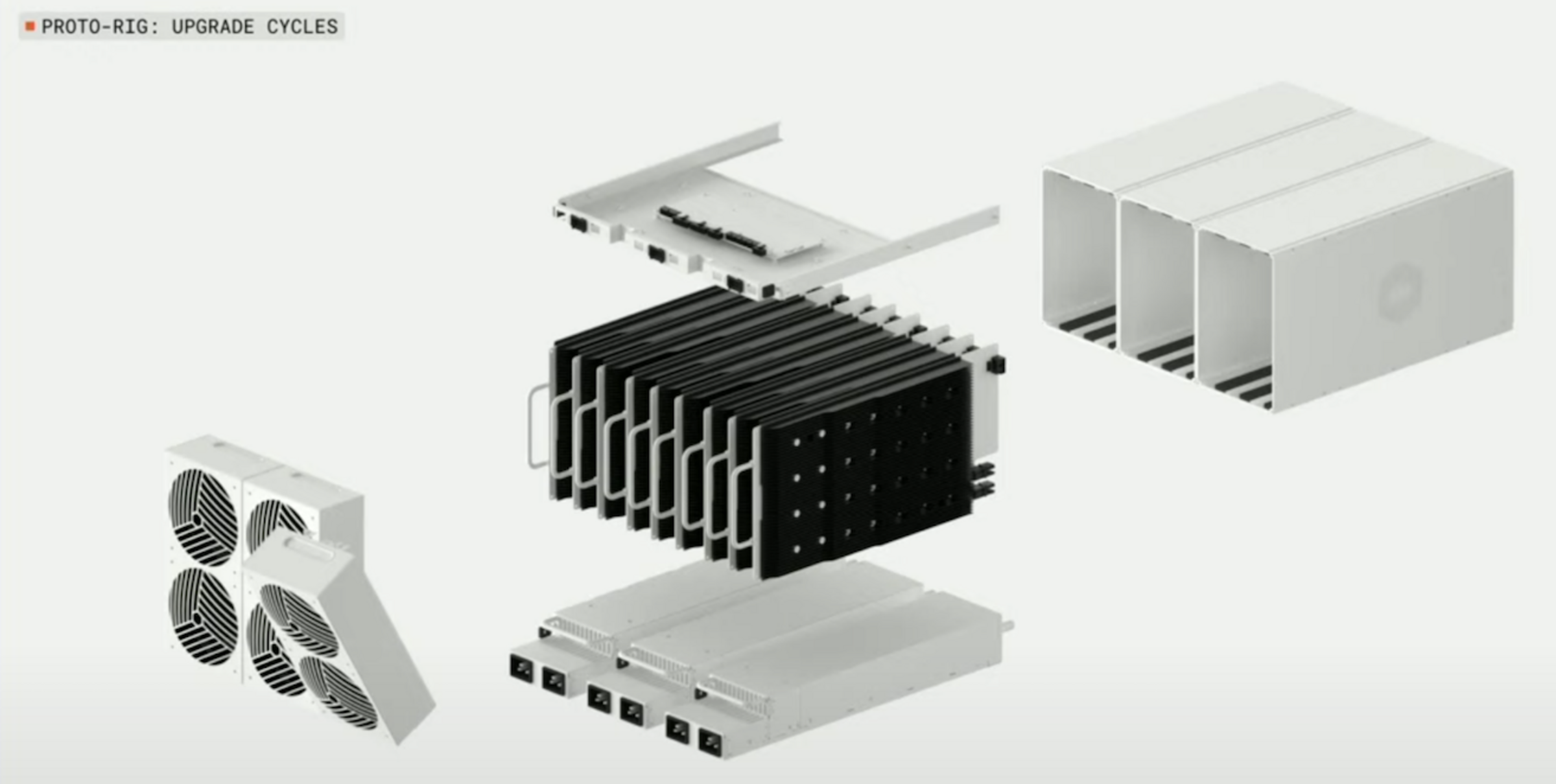 PROTO-RIG: UPGRADE CYCLES