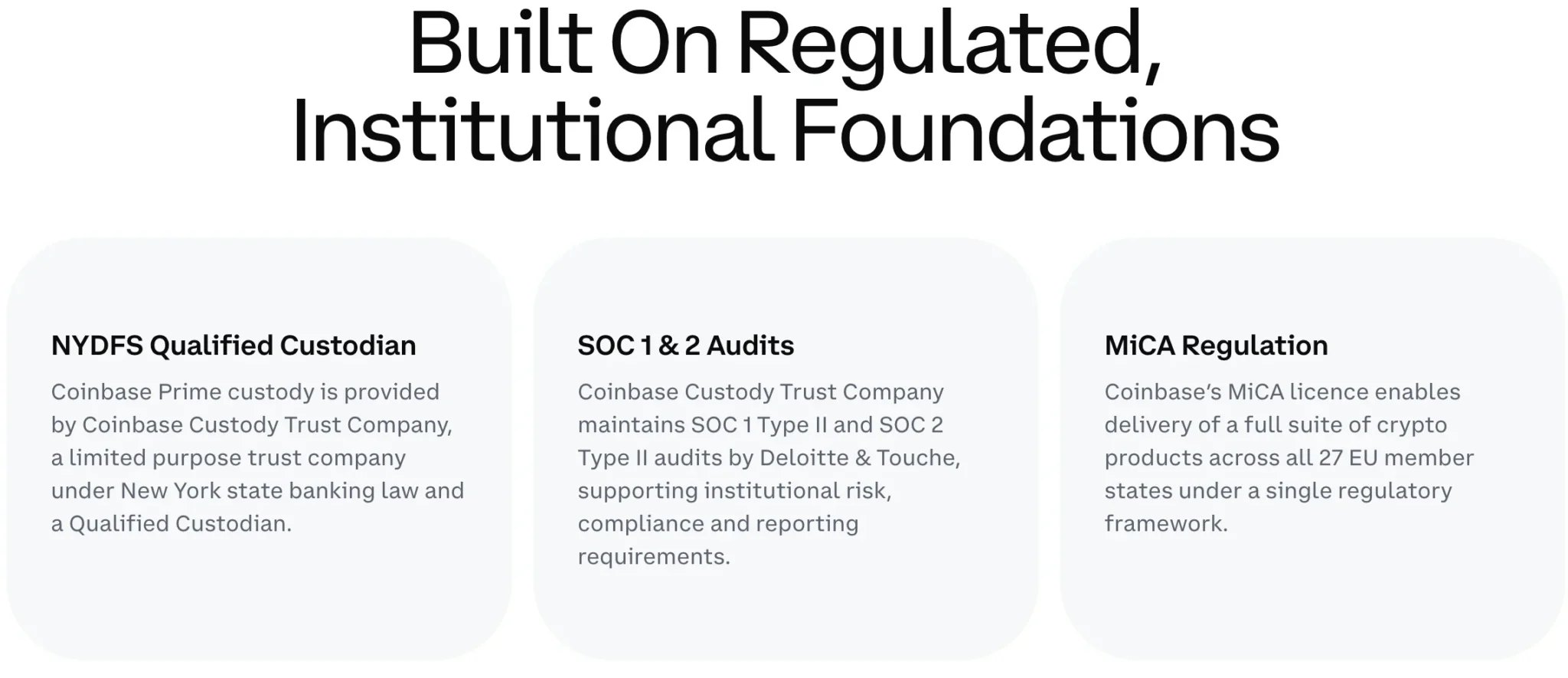 Built On Regulated, Institutional Foundations

NYDFS Qualified Custodian

Coinbase Prime custody is provided by Coinbase Custody Trust Company, a limited purpose trust company under New York state banking law and a Qualified Custodian.

SOC 1 & 2 Audits

Coinbase Custody Trust Company maintains SOC 1 Type II and SOC 2 Type II audits by Deloitte & Touche, supporting institutional risk, compliance and reporting requirements.

MiCA Regulation

Coinbase's MiCA licence enables delivery of a full suite of crypto products across all 27 EU member states under a single regulatory framework.